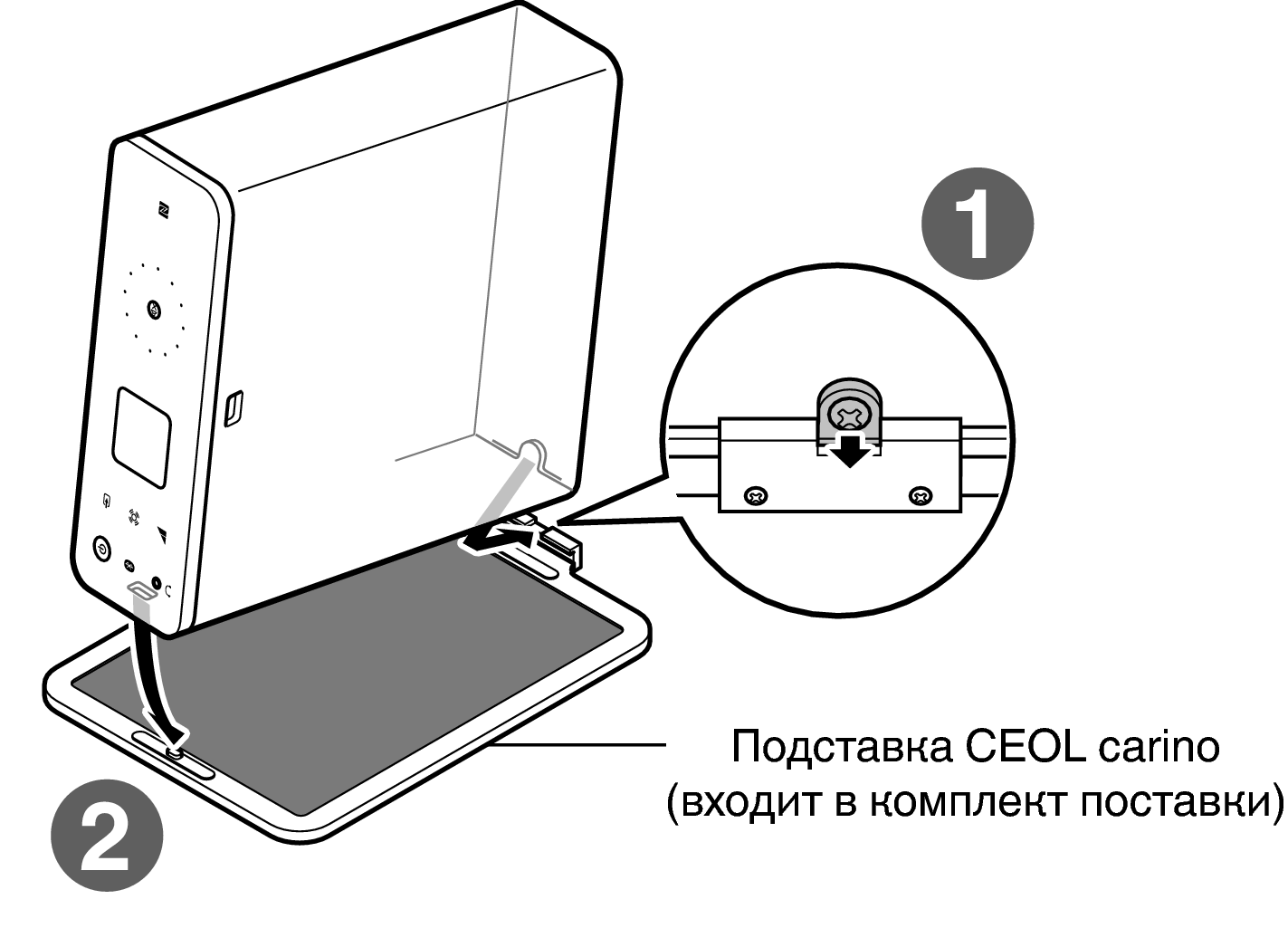 1

Подставка CEOL carino (входит в комплект поставки)

2